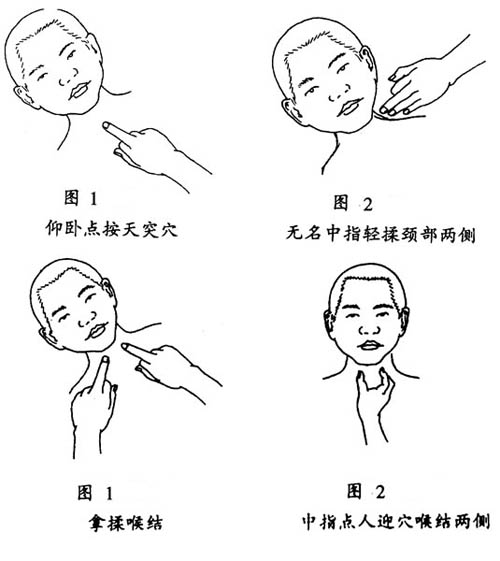 图 1
仰卧点按天突穴

图 2
无名中指轻揉颈部两侧

图 1
拿揉喉结

图 2
中指点人迎穴喉结两侧